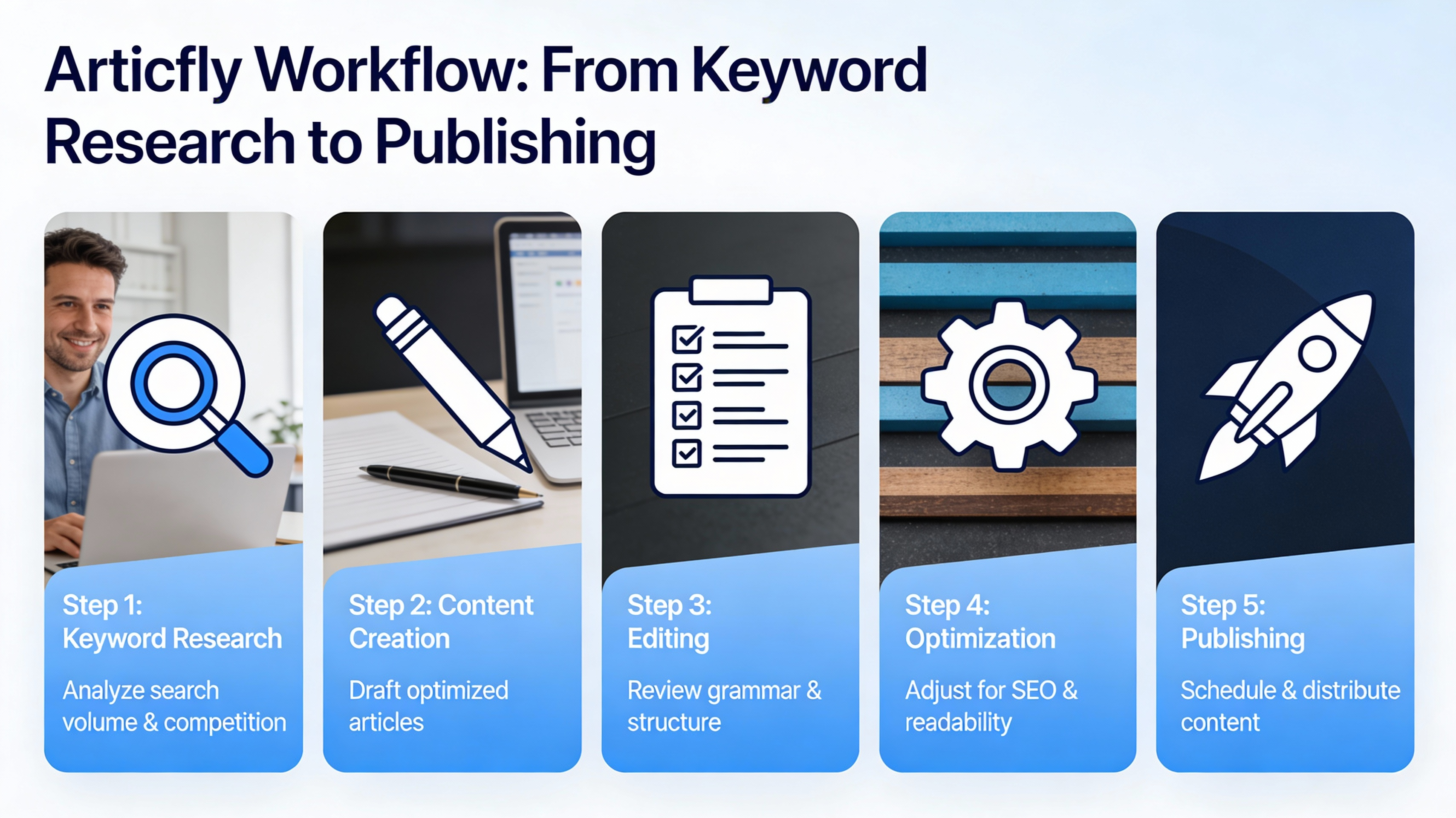 Articfly Workflow: From Keyword Research to Publishing

Step 1: Keyword Research

Analyze search volume & competition

Step 2: Content Creation

Draft optimized articles

Step 3: Editing

Review grammar & structure

Step 4: Optimization

Adjust for SEO & readability

Step 5: Publishing

Schedule & distribute content